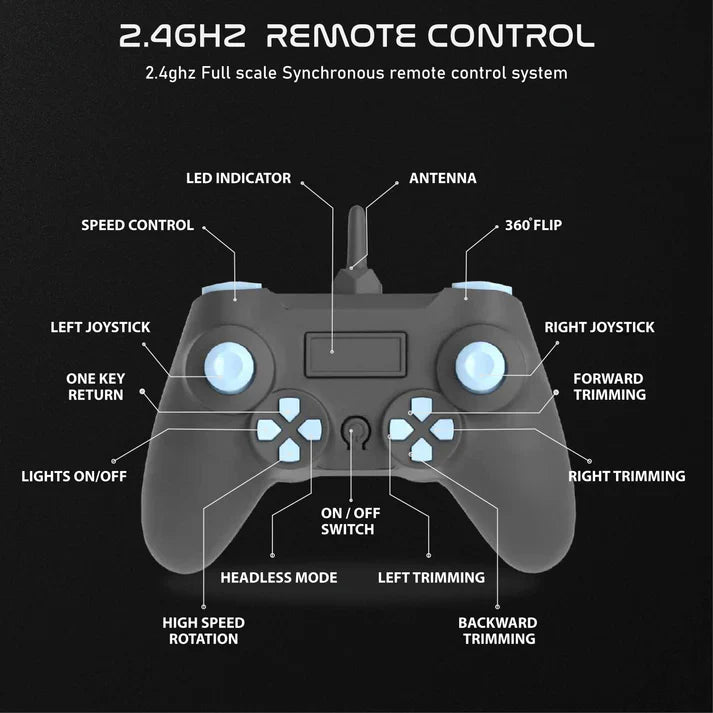 2.4GHZ REMOTE CONTROL

2.4ghz Full scale Synchronous remote control system

LED INDICATOR

ANTENNA

SPEED CONTROL

360° FLIP

LEFT JOYSTICK

RIGHT JOYSTICK

ONE KEY RETURN

FORWARD TRIMMING

LIGHTS ON/OFF

RIGHT TRIMMING

ON / OFF SWITCH

HEADLESS MODE

LEFT TRIMMING

HIGH SPEED ROTATION

BACKWARD TRIMMING